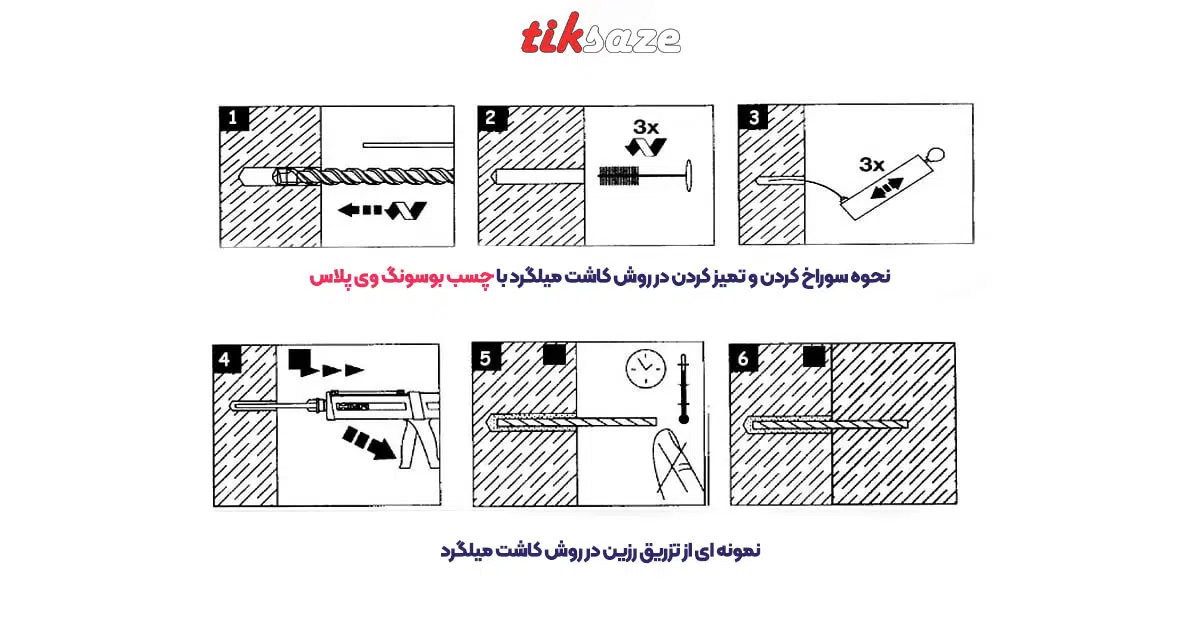 tiksaze

1

2

3x

3

3x

نحوه سوراخ کردن و تمیز کردن در روش کاشت میلگرد با چسب بوسونگ وی پلاس

4

5

6

نمونه ای از تزریق رزین در روش کاشت میلگرد